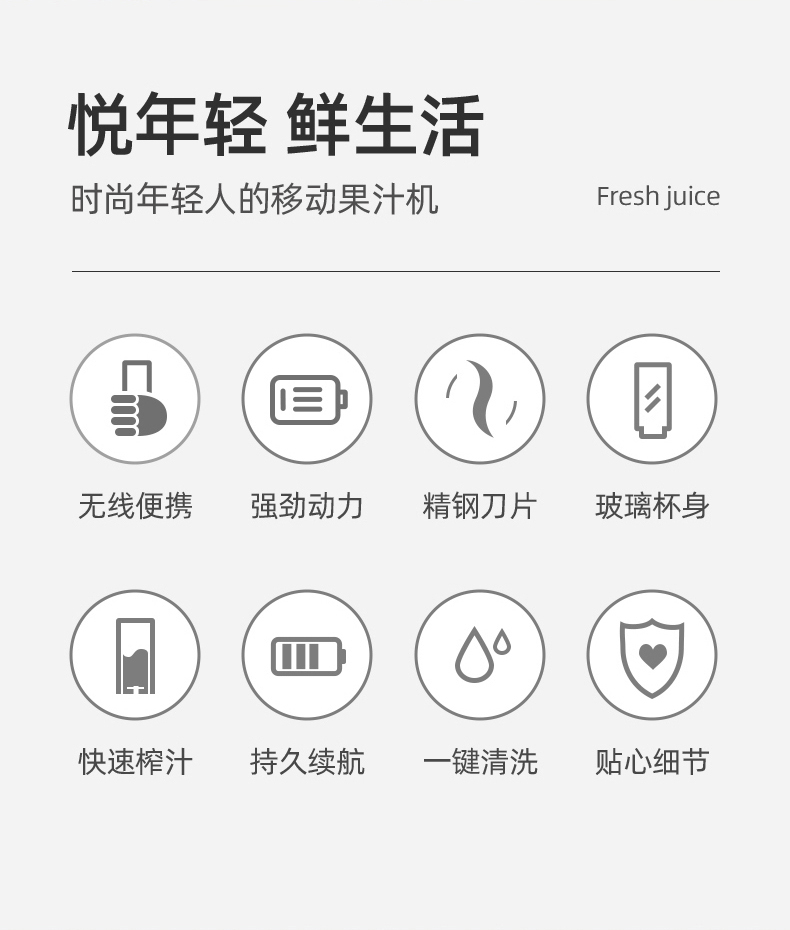 悦年轻 鲜生活

时尚年轻人的移动果汁机

Fresh juice

无线便携 强劲动力 精钢刀片 玻璃杯身

快速榨汁 持久续航 一键清洗 贴心细节